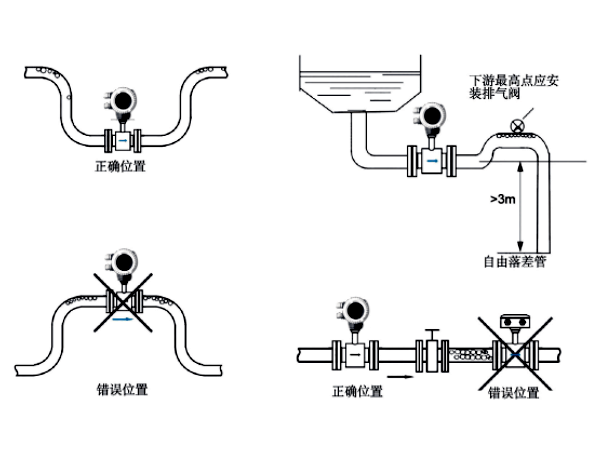 正确位置

下游最高点应安装排气阀

>3m

自由落差管

错误位置

正确位置

错误位置